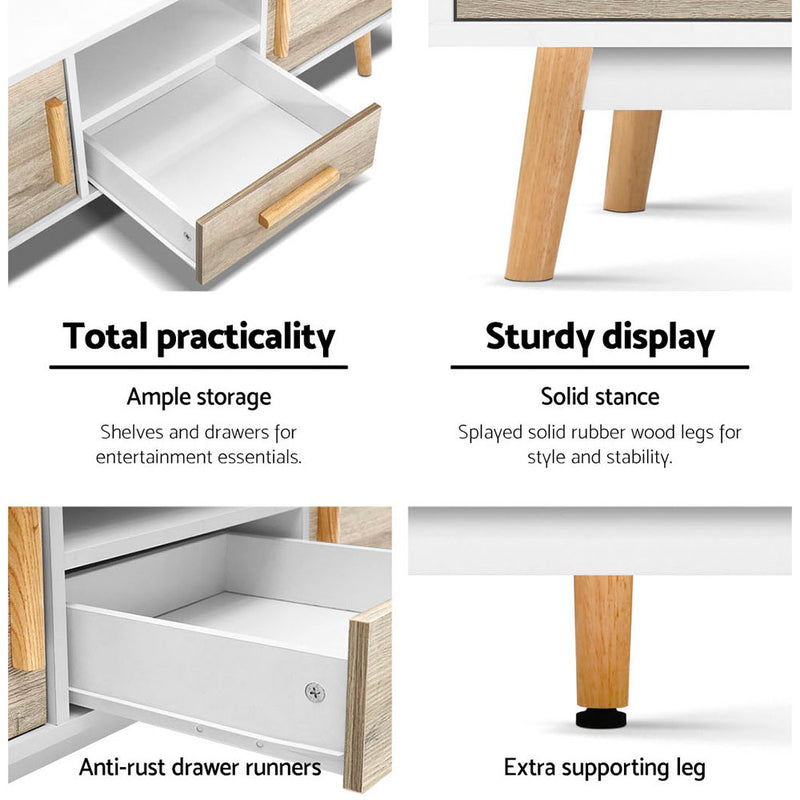 Total practicality

Ample storage

Shelves and drawers for entertainment essentials.

Sturdy display

Solid stance

Splayed solid rubber wood legs for style and stability.

Anti-rust drawer runners

Extra supporting leg